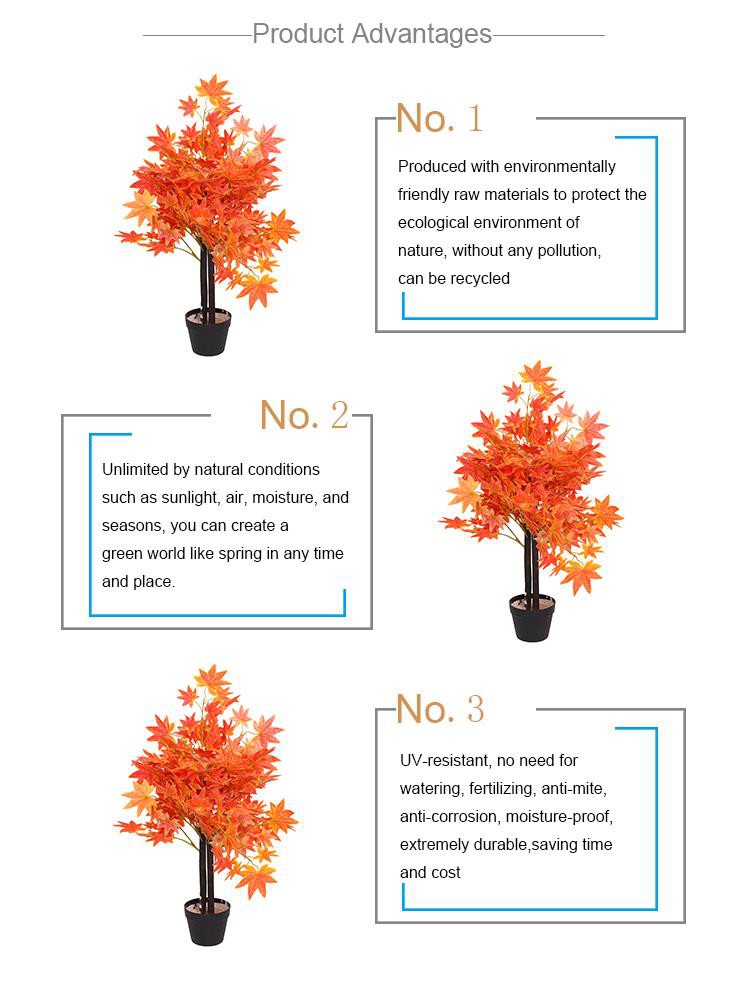 Product Advantages

No. 1

Produced with environmentally friendly raw materials to protect the ecological environment of nature, without any pollution, can be recycled

No. 2

Unlimited by natural conditions such as sunlight, air, moisture, and seasons, you can create a green world like spring in any time and place.

No. 3

UV-resistant, no need for watering, fertilizing, anti-mite, anti-corrosion, moisture-proof, extremely durable,saving time and cost